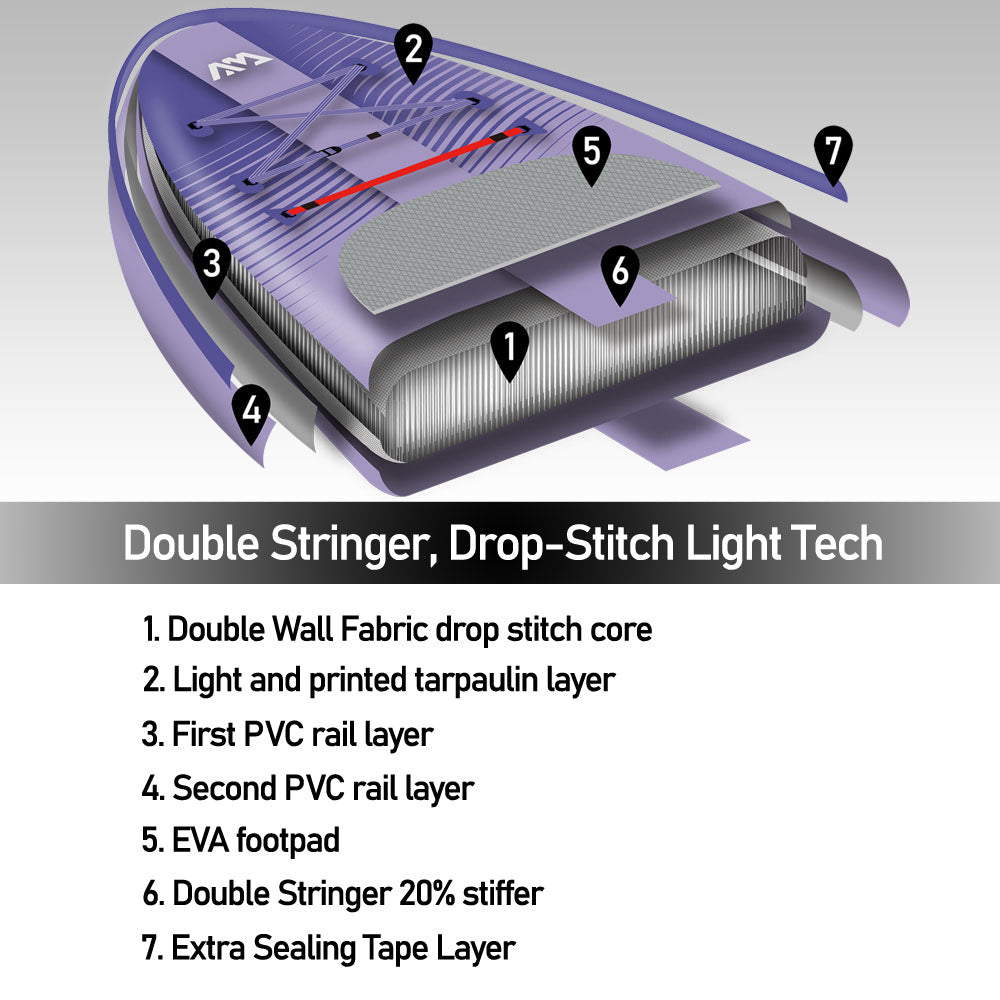 2
5
7
3
6
1
4

Double Stringer, Drop-Stitch Light Tech

1. Double Wall Fabric drop stitch core
2. Light and printed tarpaulin layer
3. First PVC rail layer
4. Second PVC rail layer
5. EVA footpad
6. Double Stringer 20% stiffer
7. Extra Sealing Tape Layer